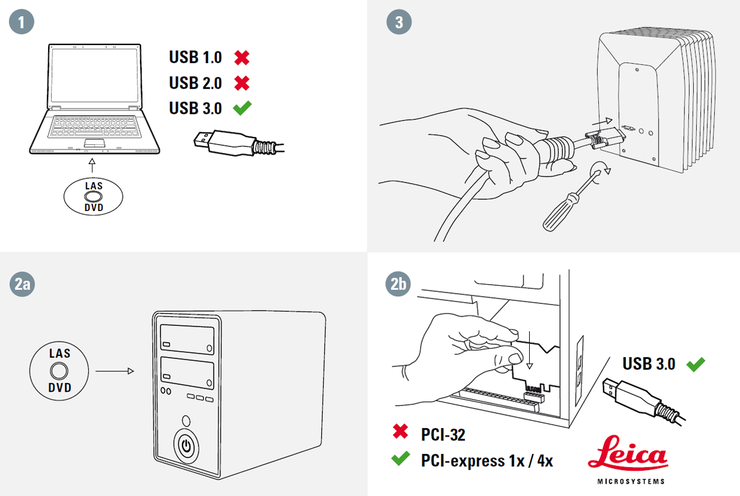 1

USB 1.0 ✖
USB 2.0 ✖
USB 3.0 ✔

LAS
DVD

3

2a

LAS
DVD

2b

USB 3.0 ✔

✖ PCI-32
✔ PCI-express 1x / 4x

Leica
MICROSYSTEMS