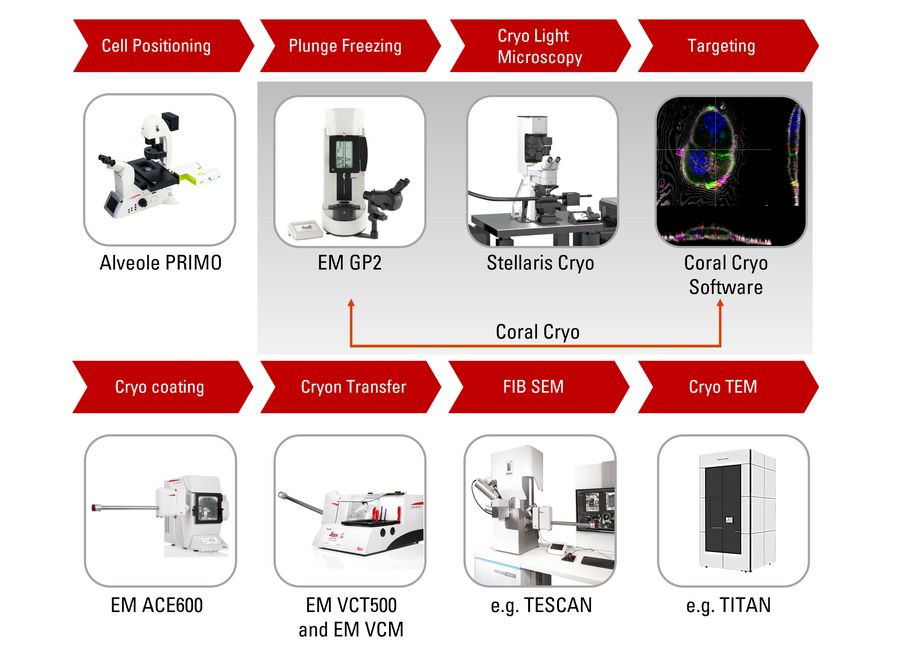 Cell Positioning

Plunge Freezing

Cryo Light Microscopy

Targeting

Alveole PRIMO

EM GP2

Stellaris Cryo

Coral Cryo Software

Coral Cryo

Cryo coating

Cryon Transfer

FIB SEM

Cryo TEM

EM ACE600

EM VCT500 and EM VCM

e.g. TESCAN

e.g. TITAN