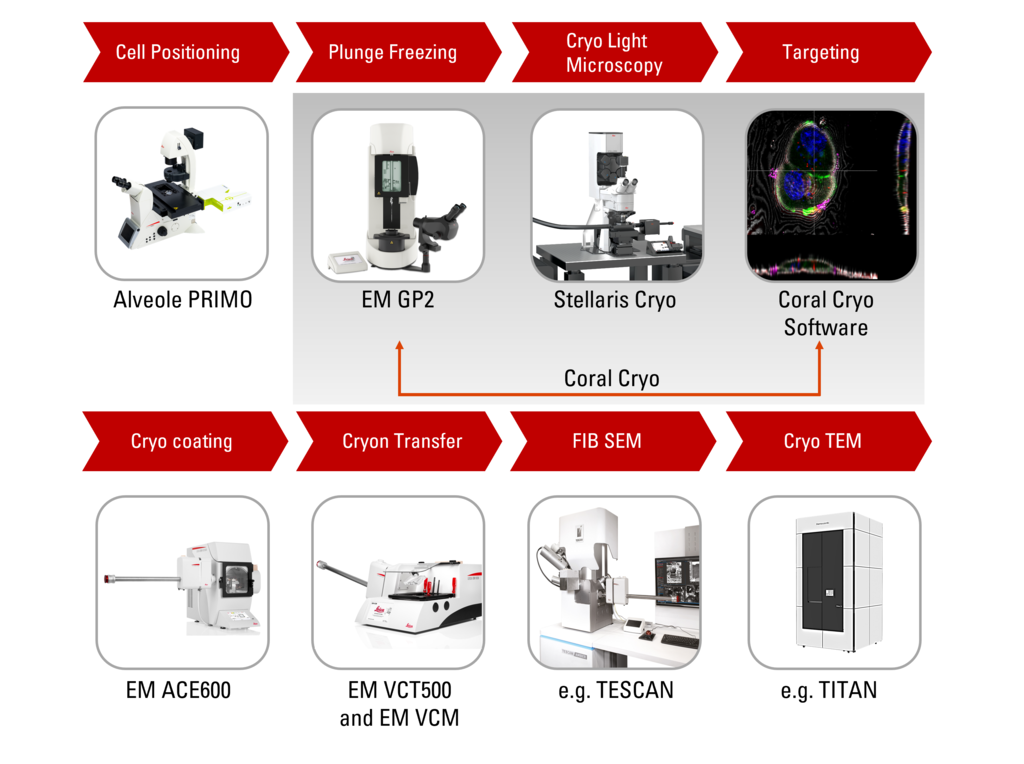 Cell Positioning

Plunge Freezing

Cryo Light Microscopy

Targeting

Alveole PRIMO

EM GP2

Stellaris Cryo

Coral Cryo Software

Coral Cryo

Cryo coating

Cryon Transfer

FIB SEM

Cryo TEM

EM ACE600

EM VCT500 and EM VCM

e.g. TESCAN

e.g. TITAN