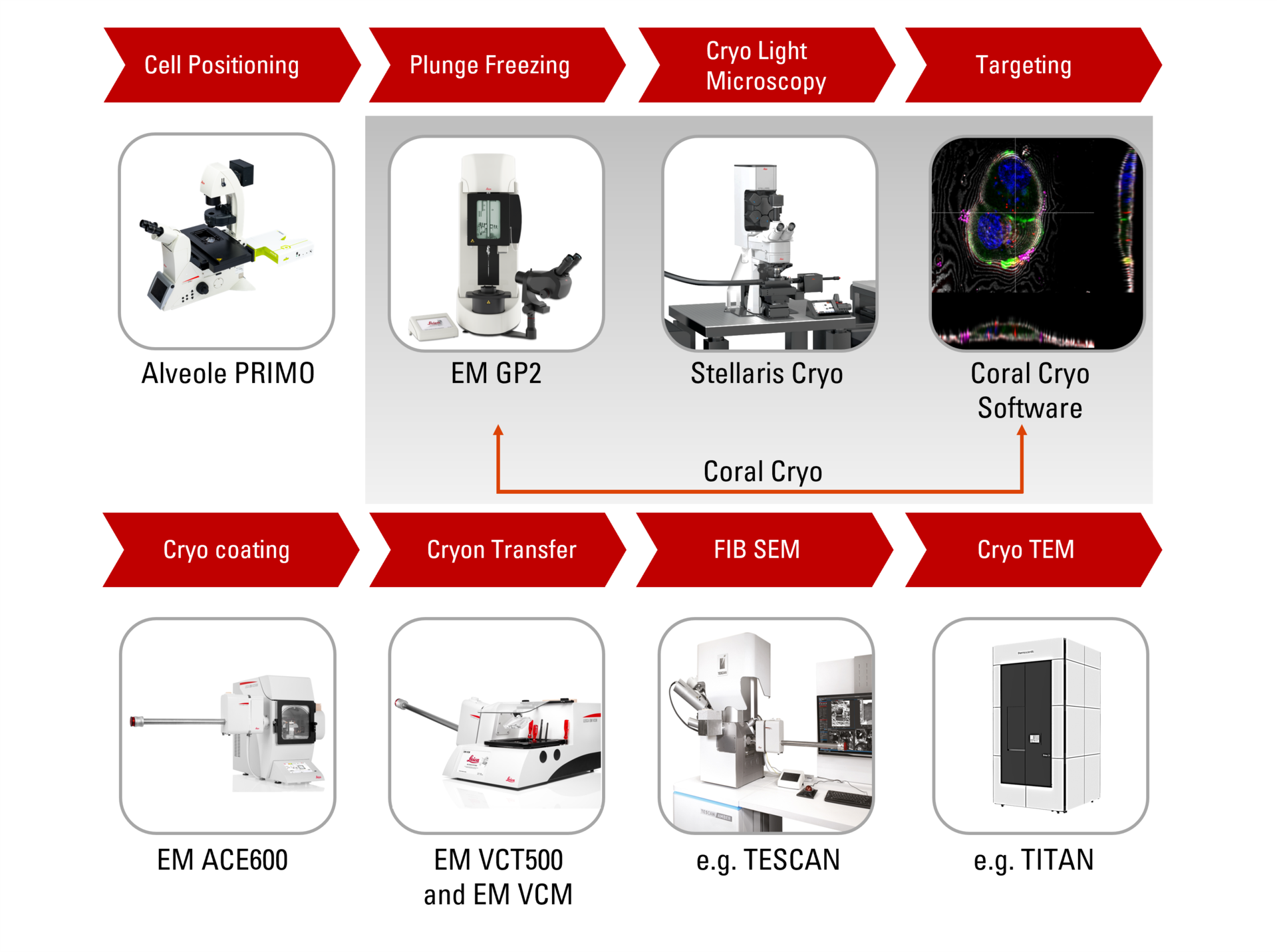 Cell Positioning

Plunge Freezing

Cryo Light Microscopy

Targeting

Alveole PRIMO

EM GP2

Stellaris Cryo

Coral Cryo Software

Coral Cryo

Cryo coating

Cryon Transfer

FIB SEM

Cryo TEM

EM ACE600

EM VCT500 and EM VCM

e.g. TESCAN

e.g. TITAN